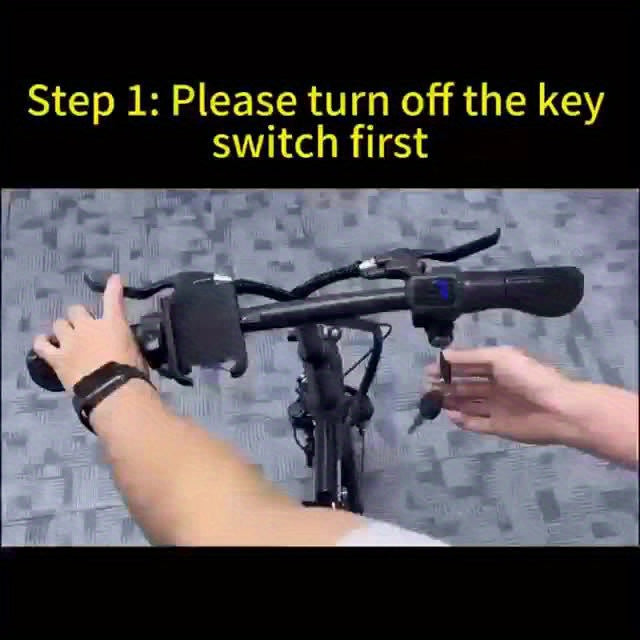 Step 1: Please turn off the key switch first