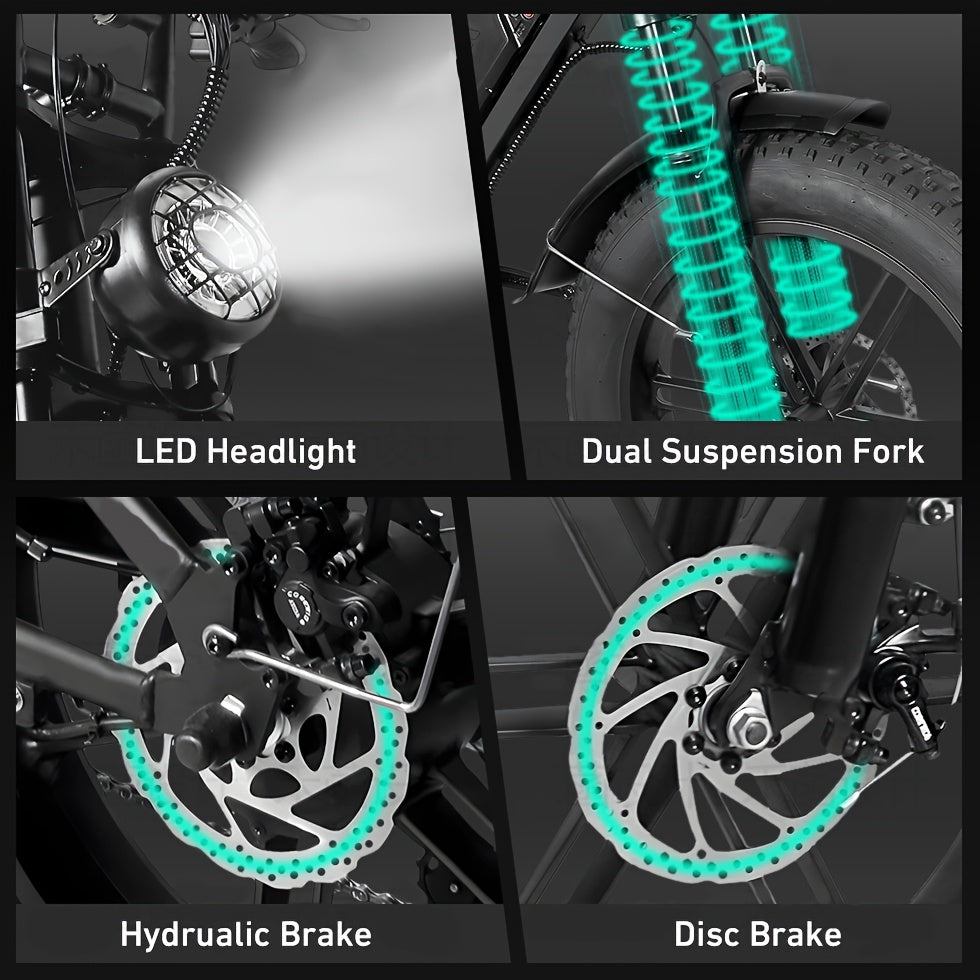 LED Headlight

Dual Suspension Fork

Hydrualic Brake

Disc Brake