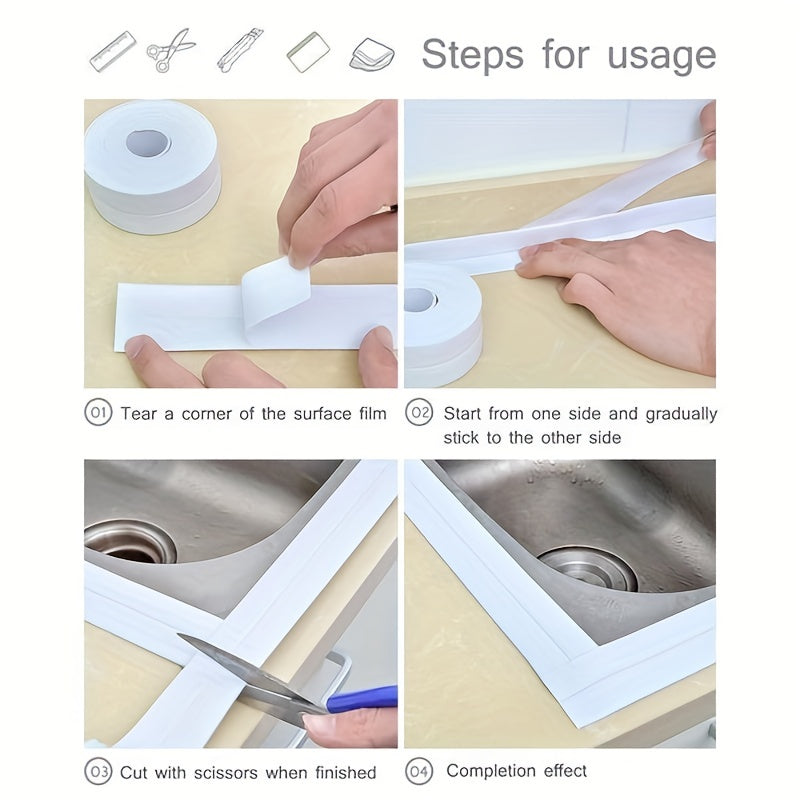 Steps for usage

01 Tear a corner of the surface film

02 Start from one side and gradually stick to the other side

03 Cut with scissors when finished

04 Completion effect